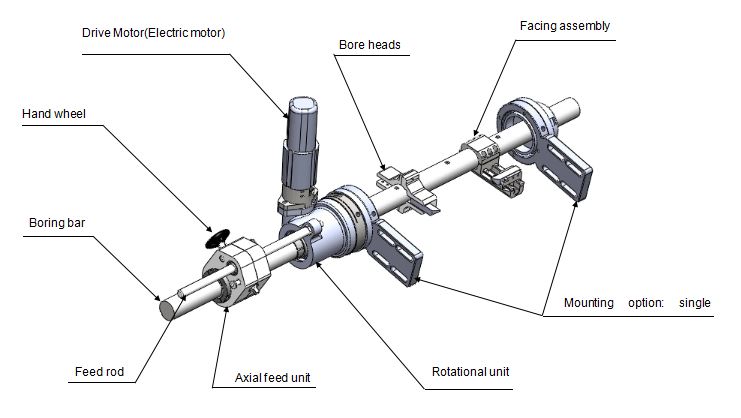 Drive Motor(Electric motor)

Bore heads

Facing assembly

Hand wheel

Boring bar

Mounting option: single

Feed rod

Axial feed unit

Rotational unit